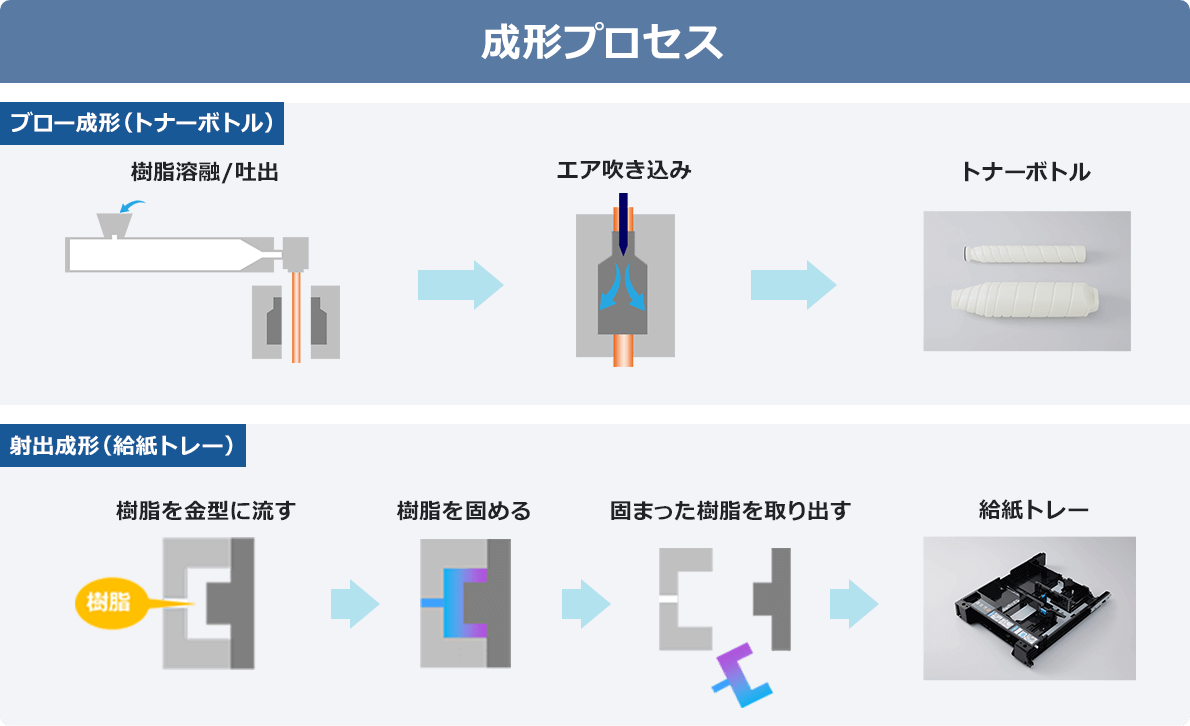 成形プロセス

ブロー成形（トナーボトル）

樹脂溶融/吐出

エア吹き込み

トナーボトル

射出成形（給紙トレー）

樹脂を金型に流す

樹脂

樹脂を固める

固まった樹脂を取り出す

給紙トレー