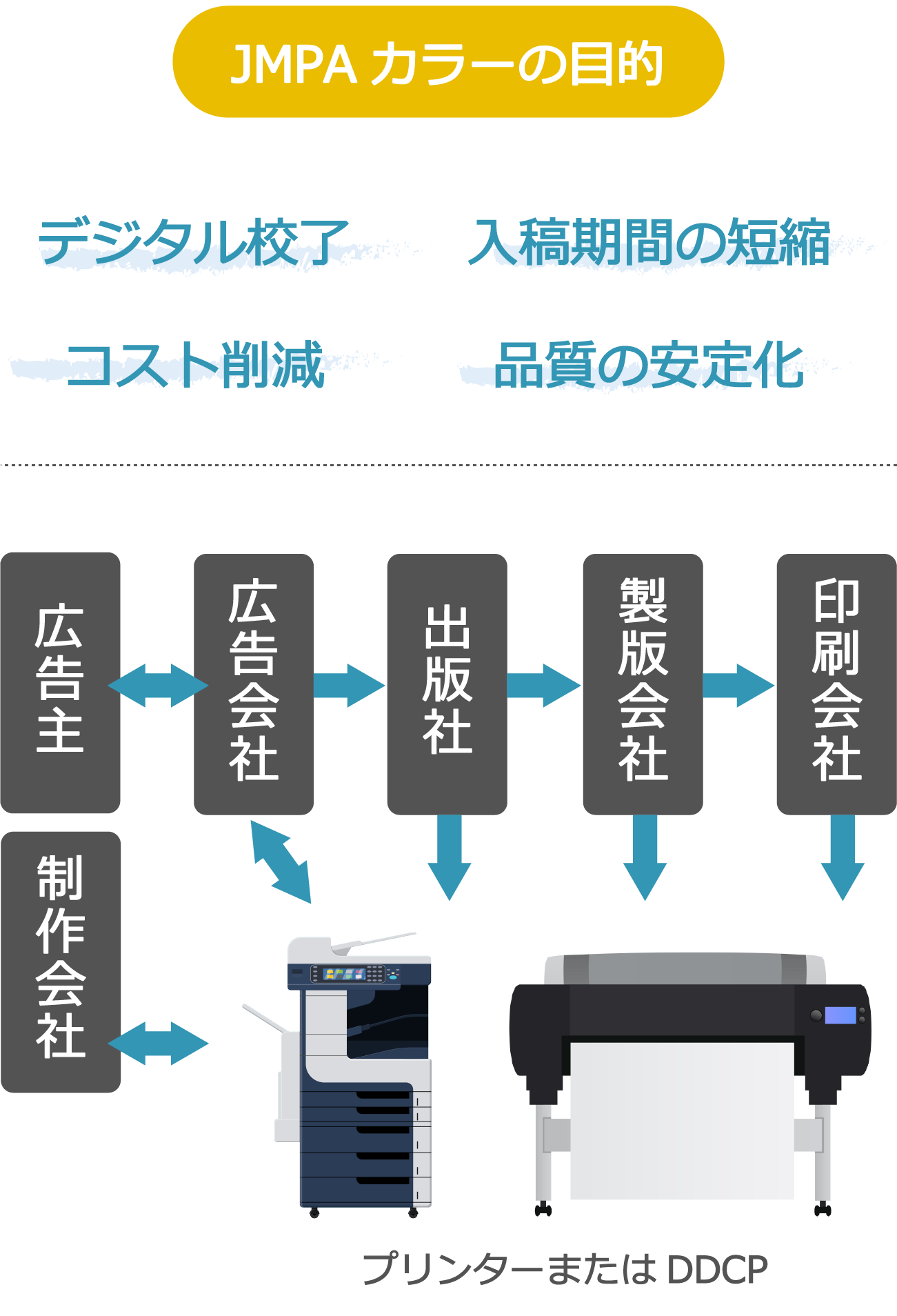 JMPA カラーの目的

デジタル校了

入稿期間の短縮

コスト削減

品質の安定化

広告主

広告会社

出版社

製版会社

印刷会社

制作会社

プリンターまたは DDCP