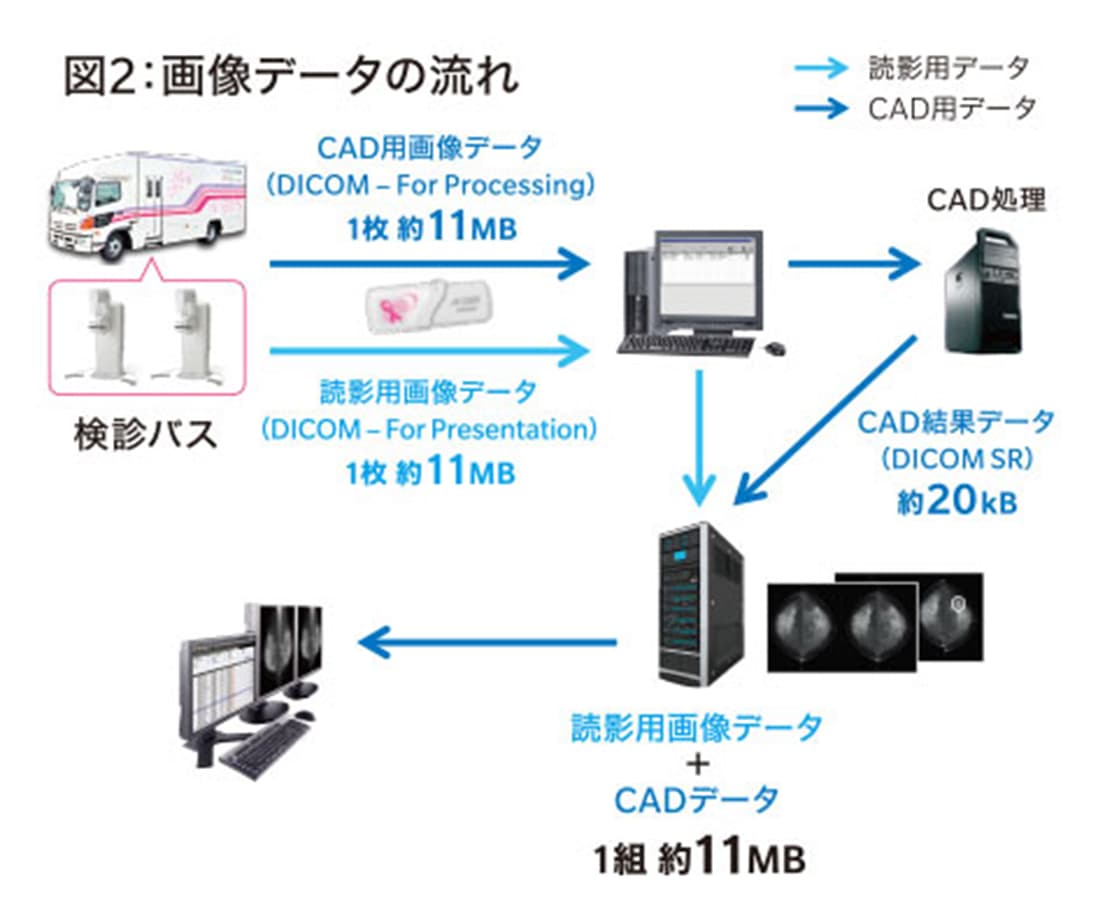 図2：画像データの流れ

読影用データ
CAD用データ

CAD用画像データ
(DICOM – For Processing)
1枚 約11MB

読影用画像データ
(DICOM – For Presentation)
1枚 約11MB

検診バス

CAD処理

CAD結果データ
(DICOM SR)
約20kB

読影用画像データ
+
CADデータ
1組 約11MB