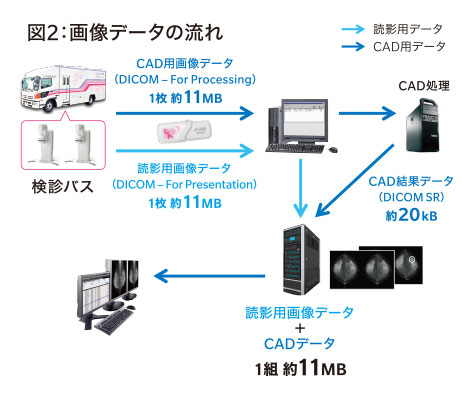 図2：画像データの流れ

読影用データ
CAD用データ

CAD用画像データ
（DICOM – For Processing）
1枚 約11MB

読影用画像データ
（DICOM – For Presentation）
1枚 約11MB

検診バス

CAD処理

CAD結果データ
（DICOM SR）
約20kB

読影用画像データ
＋
CADデータ
1組 約11MB