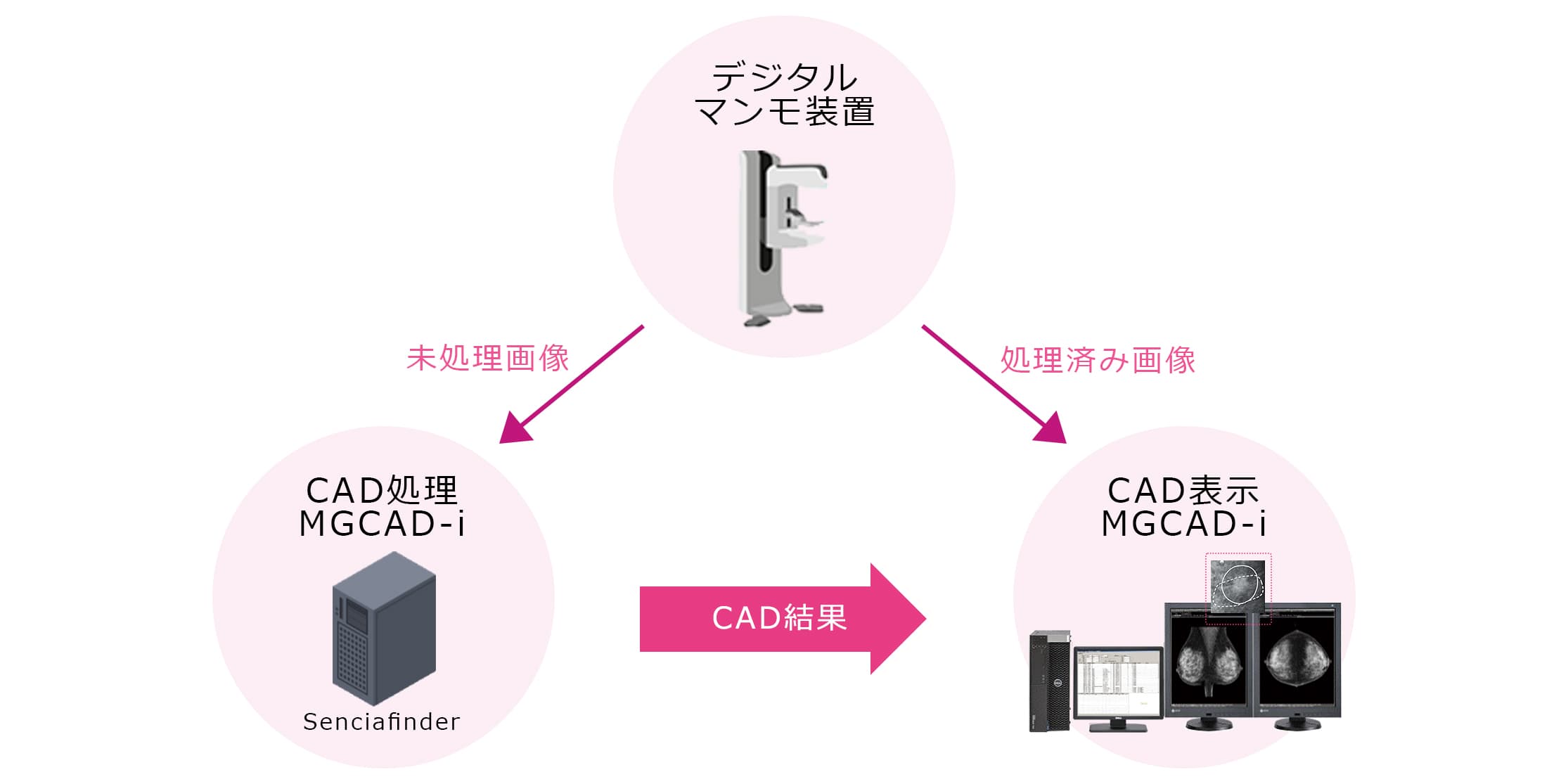 デジタル
マンモ装置

未処理画像

処理済み画像

CAD処理
MGCAD-i

Senciafinder

CAD結果

CAD表示
MGCAD-i