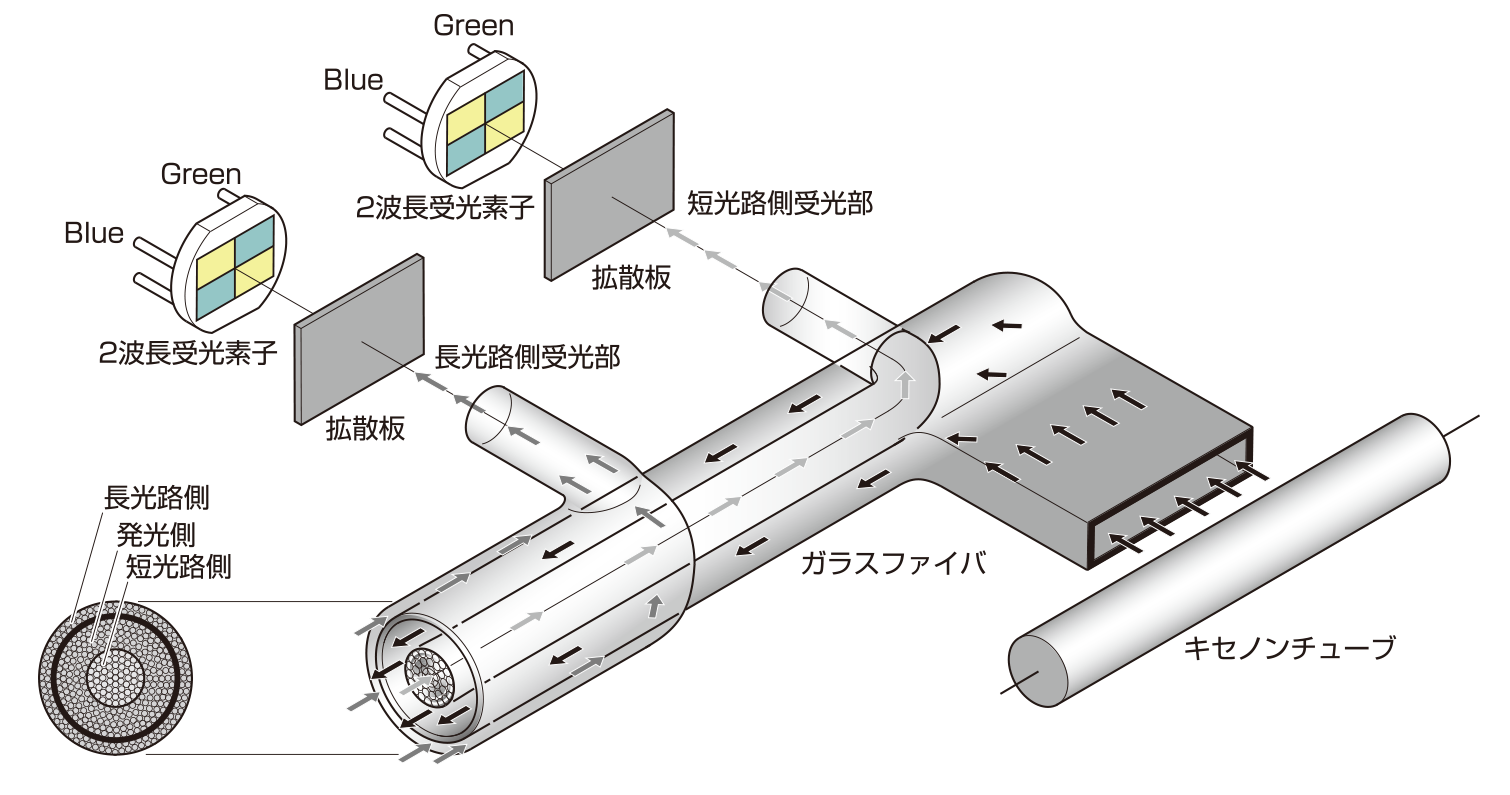 Green
Blue
2波長受光素子
短光路側受光部
拡散板
Green
Blue
2波長受光素子
長光路側受光部
拡散板
長光路側
発光側
短光路側
ガラスファイバ
キセノンチューブ