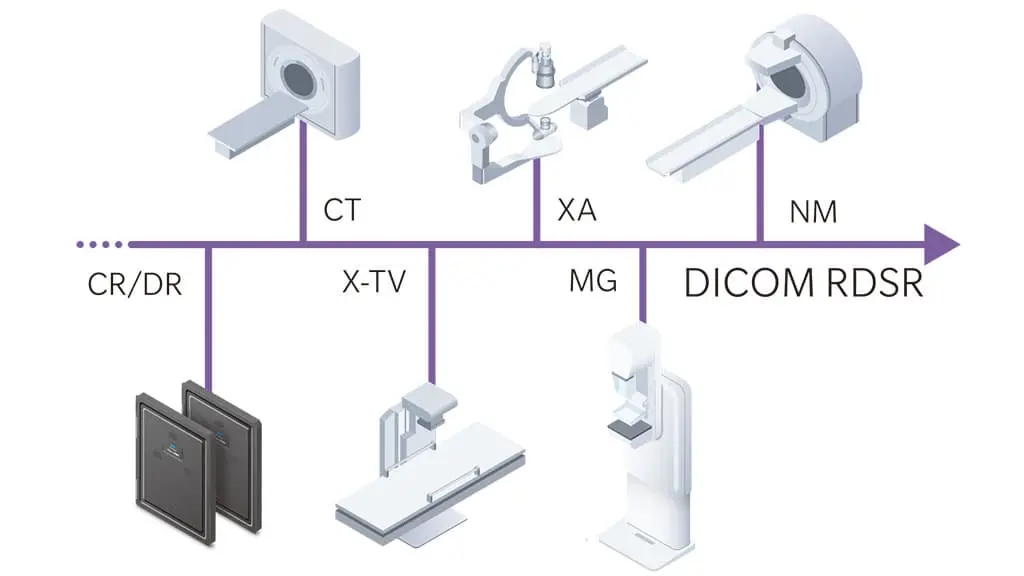 CT

XA

NM

CR/DR

X-TV

MG

DICOM RDSR