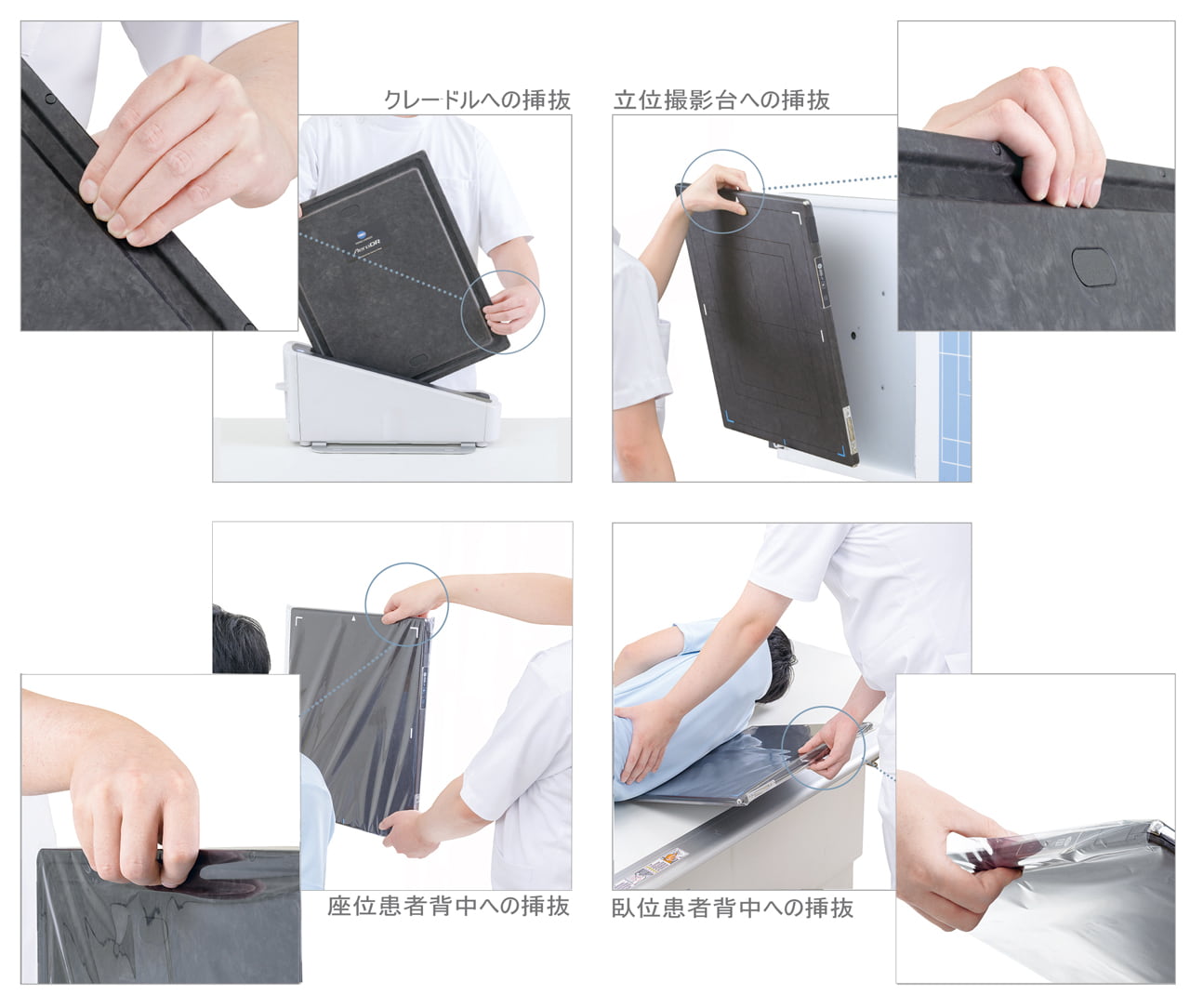 クレードルへの挿抜

AeroDR

立位撮影台への挿抜

座位患者背中への挿抜

臥位患者背中への挿抜