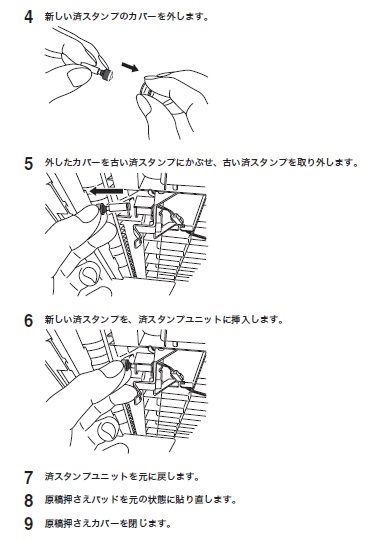 4 新しい済スタンプのカバーを外します。

5 外したカバーを古い済スタンプにかぶせ、古い済スタンプを取り外します。

6 新しい済スタンプを、済スタンプユニットに挿入します。

7 済スタンプユニットを元に戻します。

8 原稿押さえパッドを元の状態に貼り直します。

9 原稿押さえカバーを閉じます。