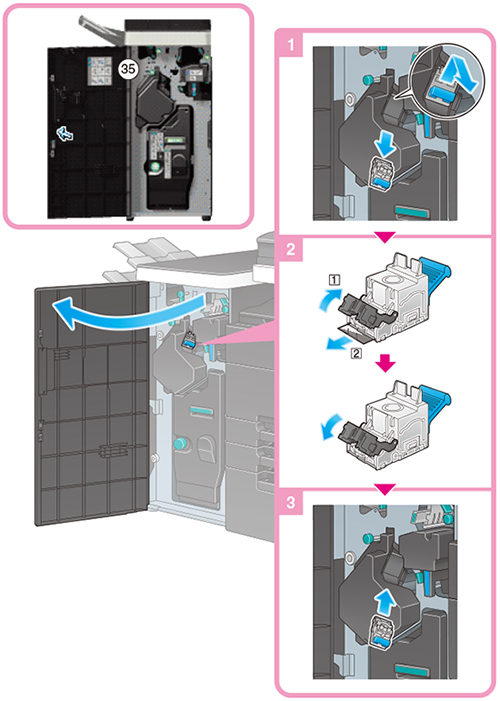 35

1

2

1

2

3