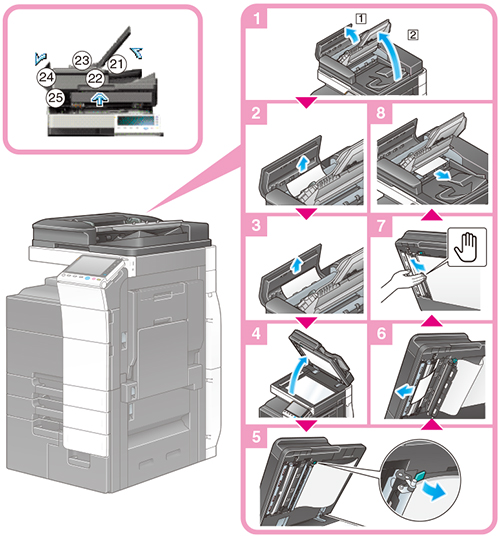 23
21
24
22
25

1
1
2

2

8

3

7

4

6

5