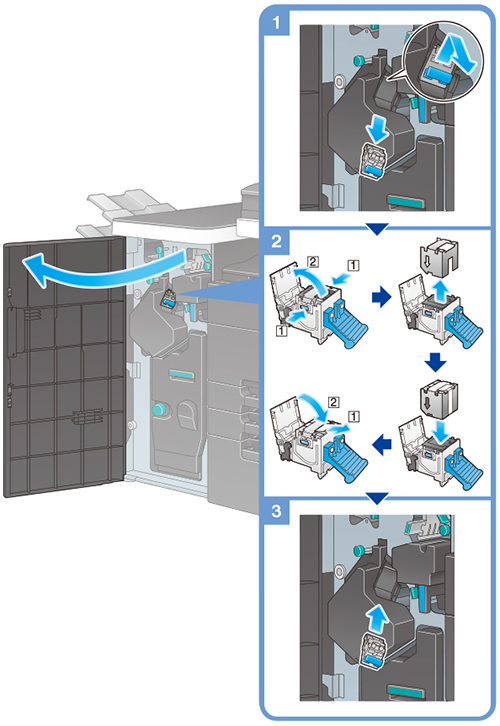 1

2

2

1

1

2

1

3