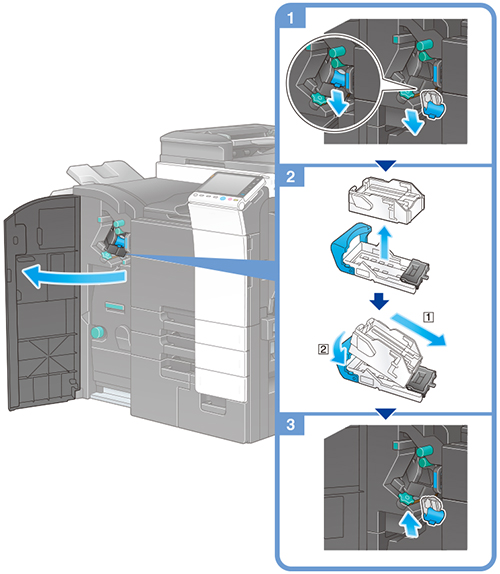 1

2

1

2

3