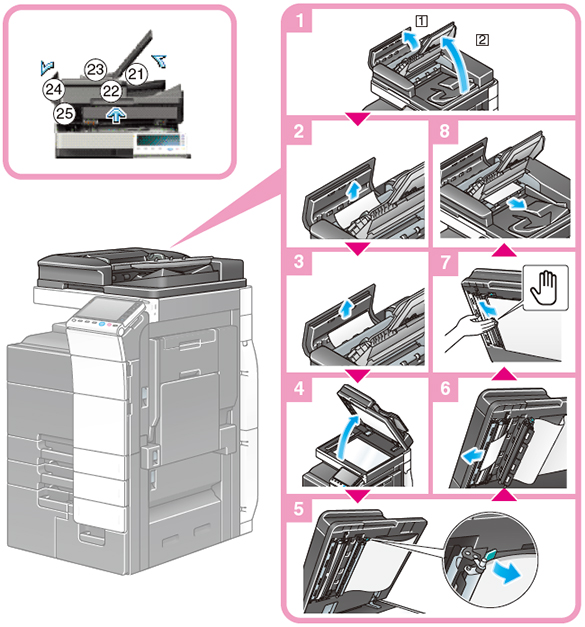 23
21
24
22
25

1
1
2

2

8

3

7

4

6

5