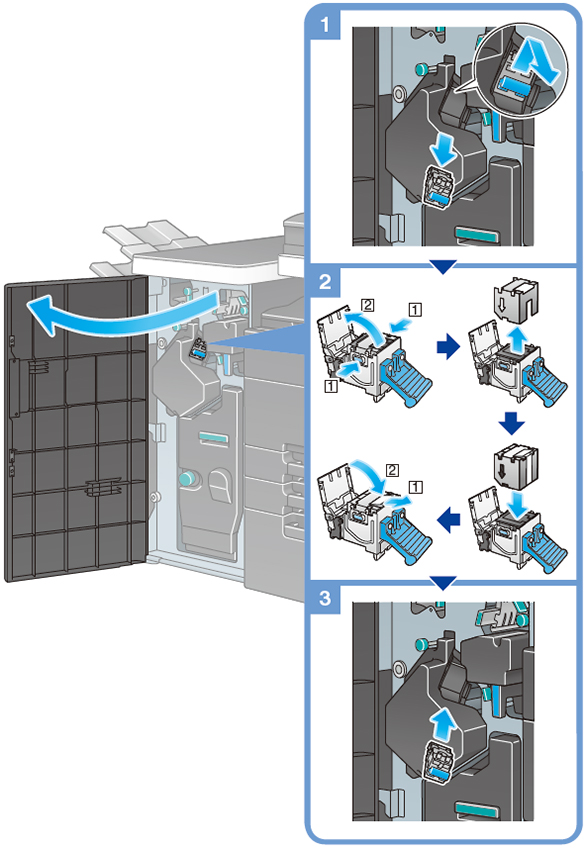 1

2

2

1

1

2

1

3