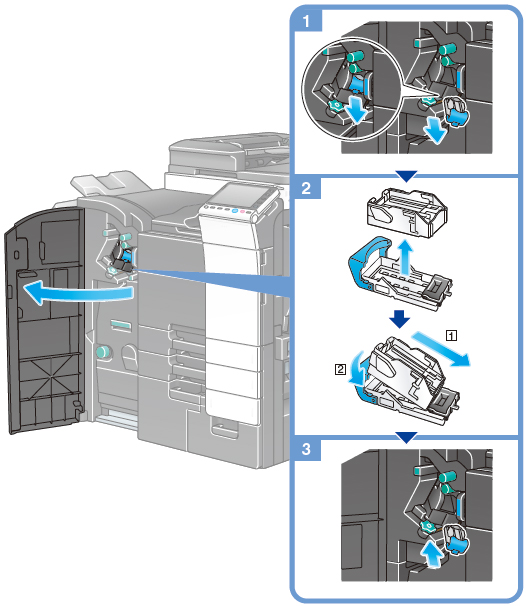 1

2

1

2

3