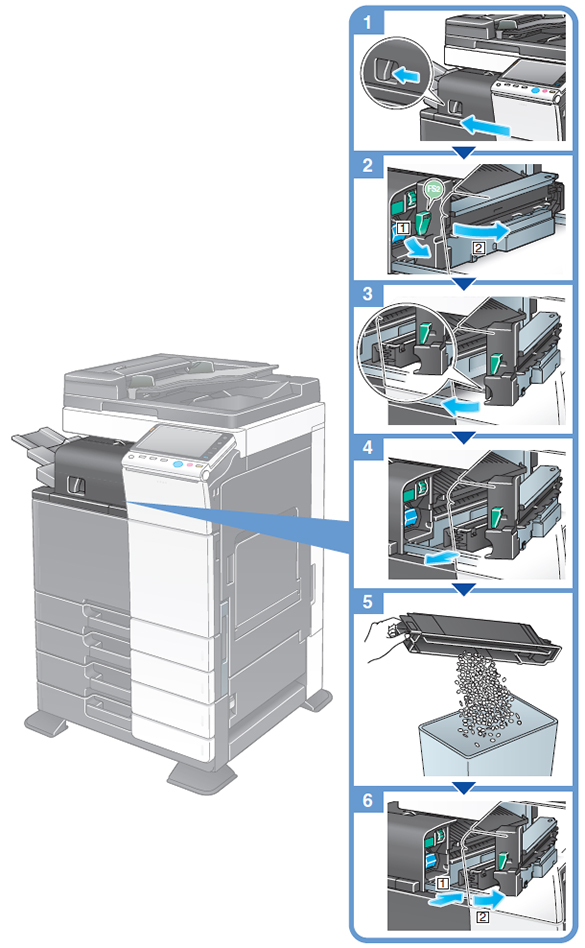 1

2

FS2

1

2

3

4

5

6

1

2