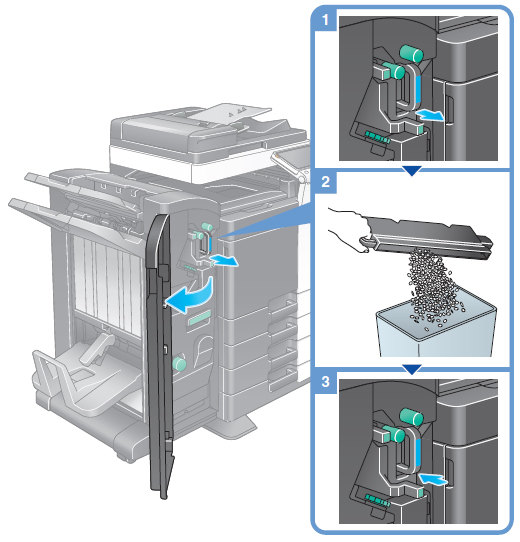 1
2
3