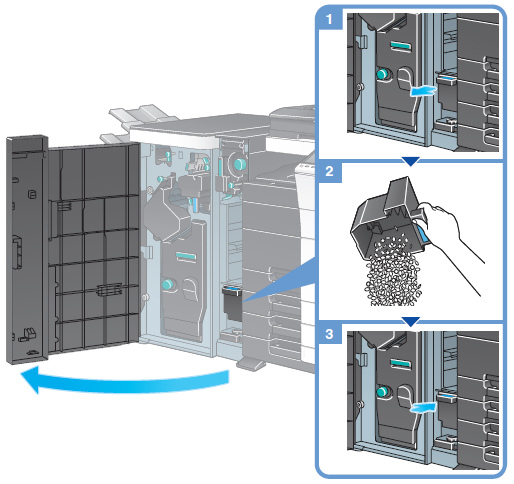 1

2

3