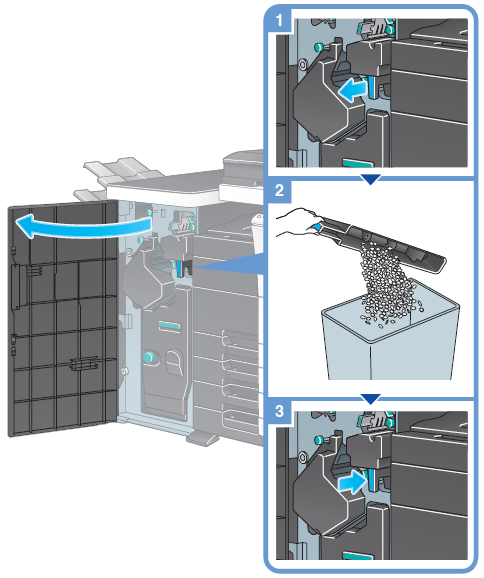 1

2

3