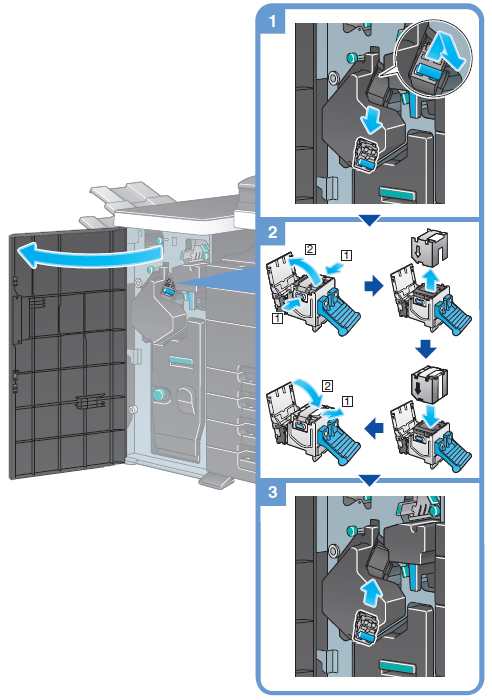 1

2

2

1

1

2

1

3