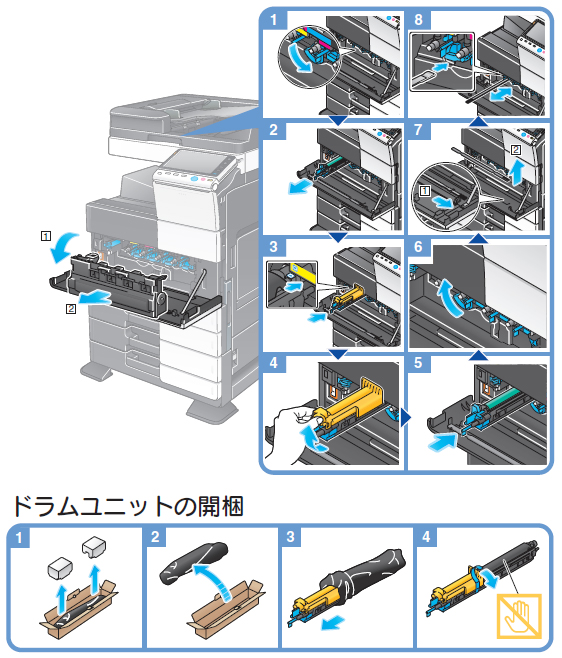 1
2
1
8
2
7
2
1
3
6
4
5

ドラムユニットの開梱

1
2
3
4