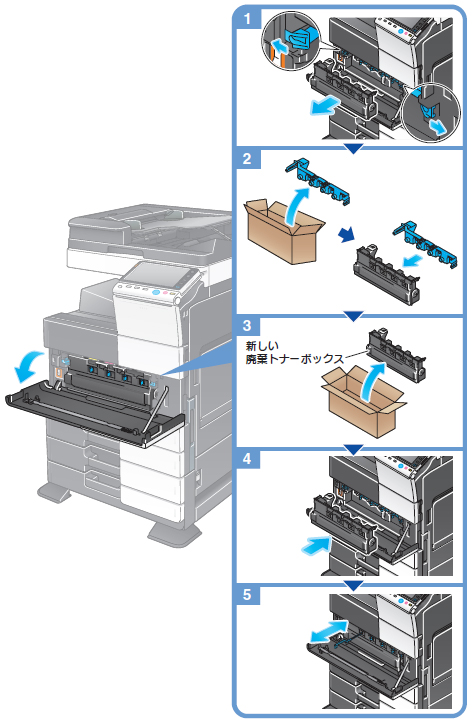 1

2

3

新しい
廃棄トナーボックス

4

5