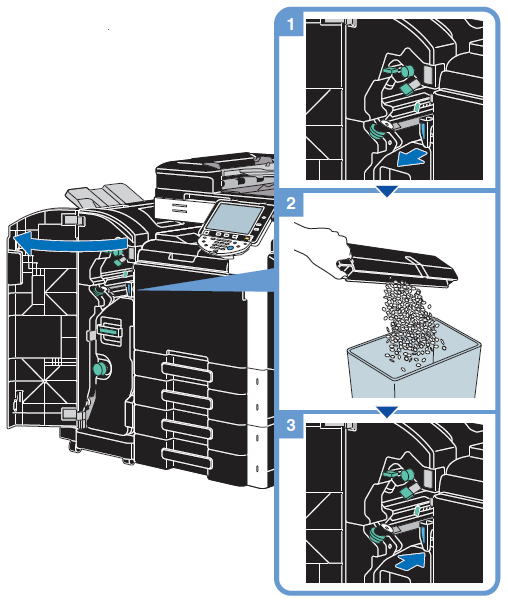 1
2
3