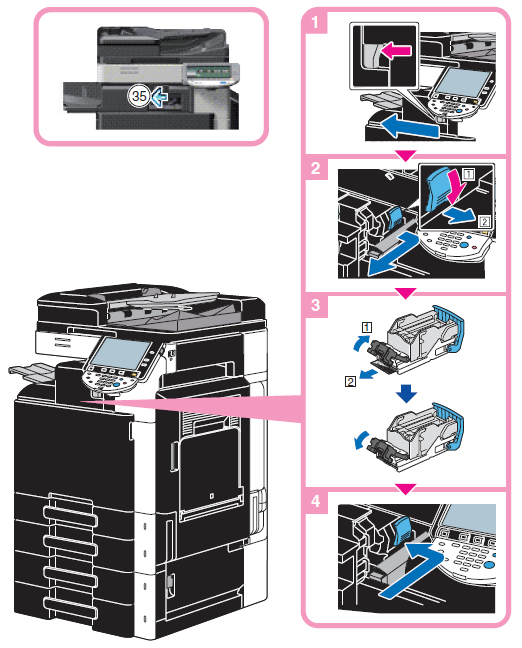 35

1

2
1
2

3
1
2

4