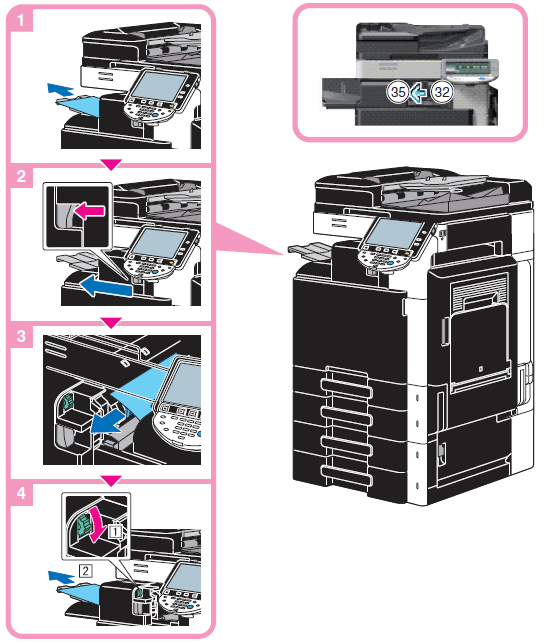 1
2
3
4
1
2
35
32