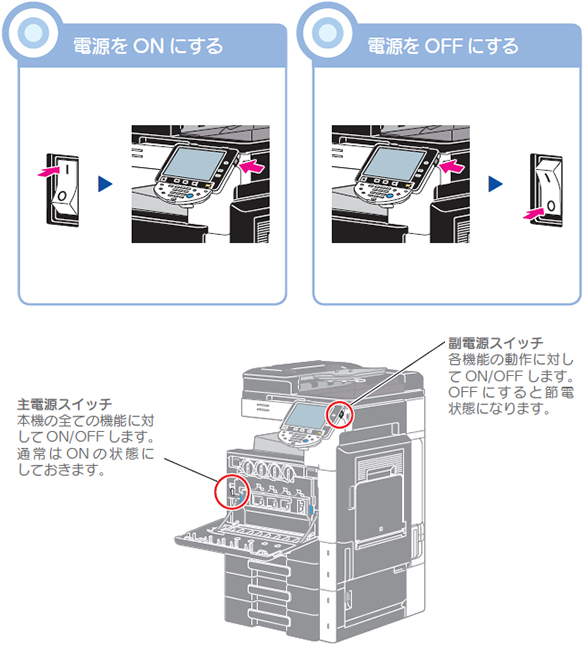 電源を ON にする

電源を OFF にする

副電源スイッチ
各機能の動作に対して ON/OFF します。OFF にすると節電状態になります。

主電源スイッチ
本機の全ての機能に対して ON/OFF します。通常は ON の状態にしておきます。