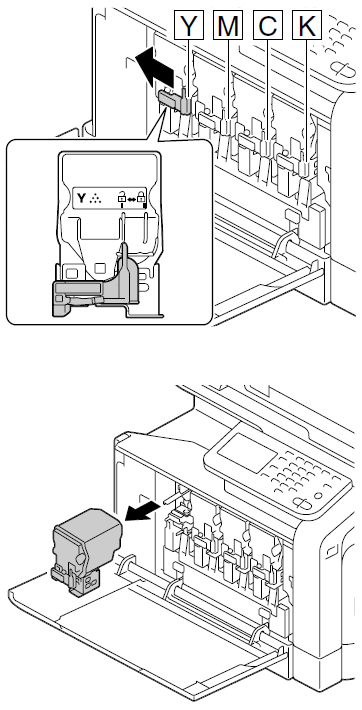 Y M C K

Y