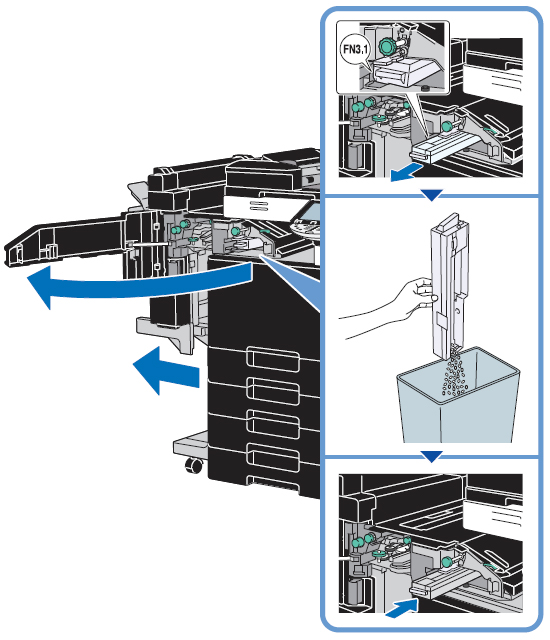 FN3.1