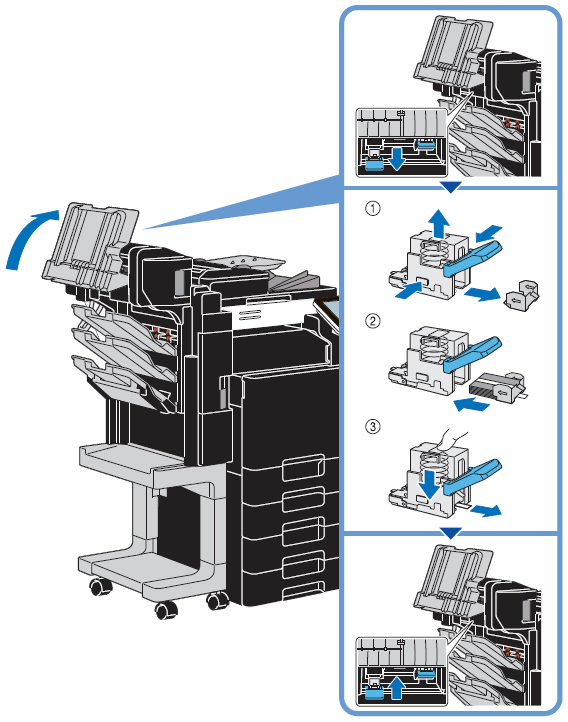 ①

②

③