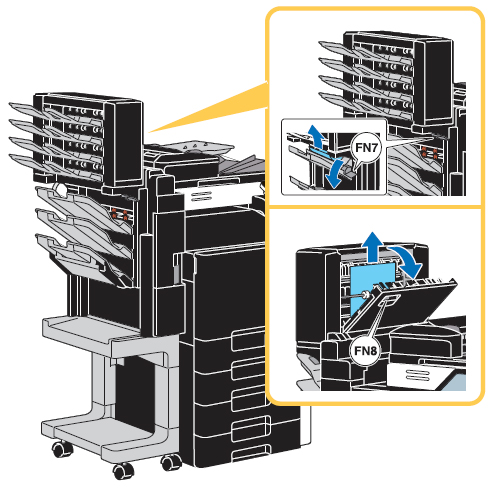 FN7

FN8