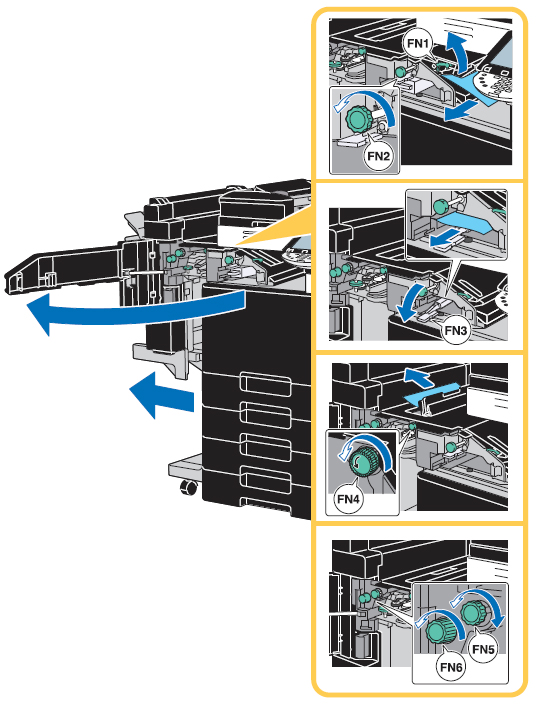 FN1
FN2
FN3
FN4
FN5
FN6