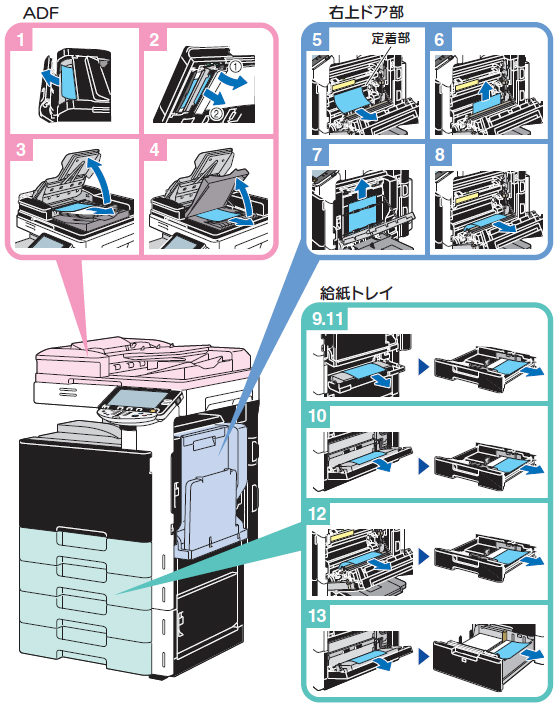 ADF

1

2

①

②

3

4

右上ドア部

5

定着部

6

7

8

給紙トレイ

9.11

10

12

13