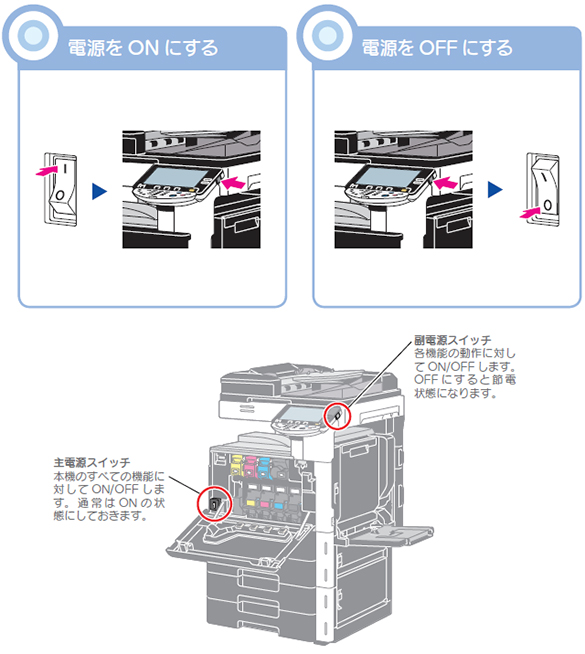 電源を ON にする

電源を OFF にする

副電源スイッチ
各機能の動作に対して ON/OFF します。OFF にすると節電状態になります。

主電源スイッチ
本機のすべての機能に対して ON/OFF します。通常は ON の状態にしておきます。