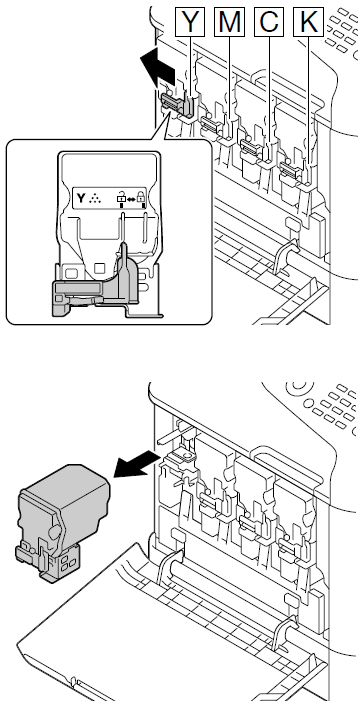 Y
M
C
K
Y