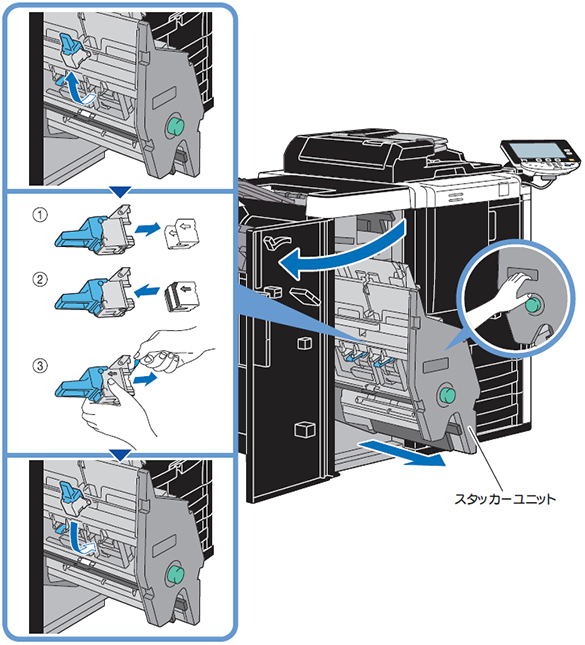 ①

②

③

スタッカーユニット