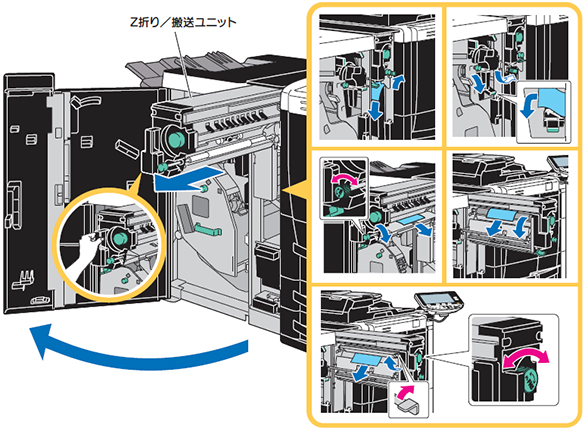 Z折り／搬送ユニット