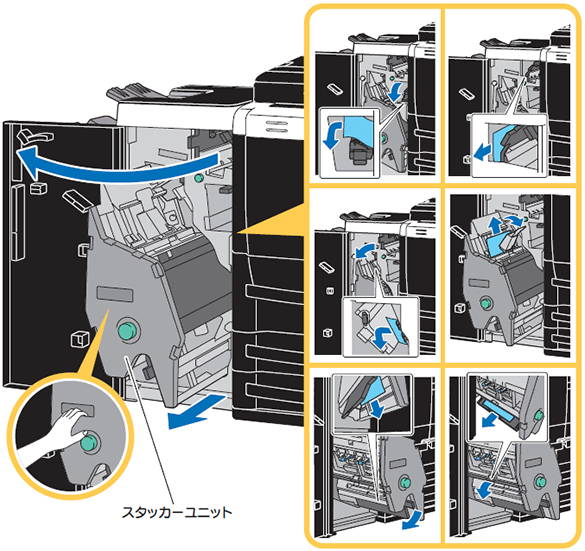 スタッカーユニット