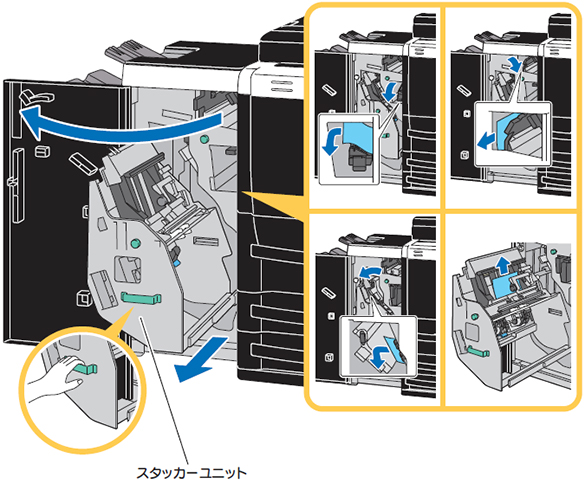 スタッカーユニット