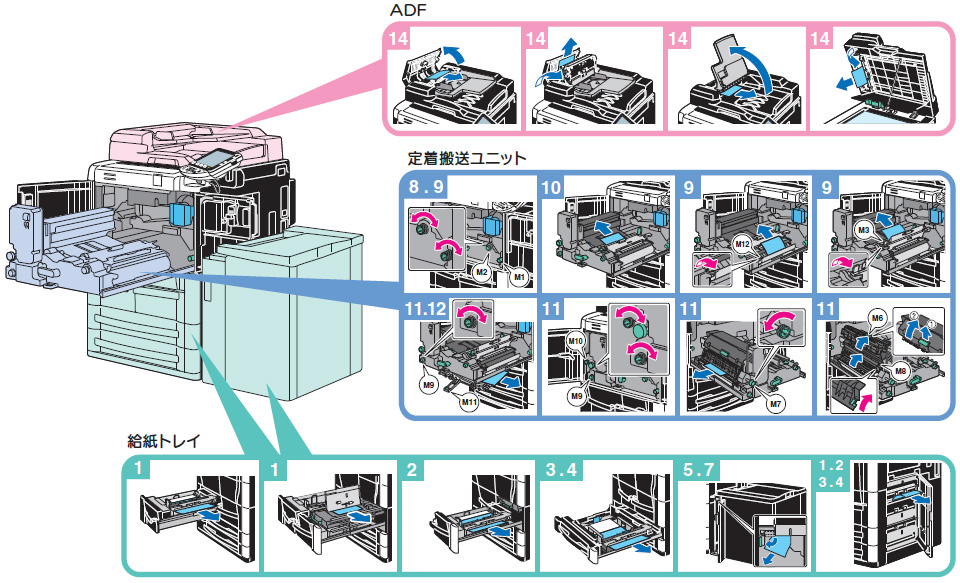 ADF

14

14

14

14

定着搬送ユニット

8.9

M2

M1

10

9

M12

9

M3

11.12

M9

M11

11

M10

M9

11

M7

11

M6

M8

給紙トレイ

1

1

2

3.4

5.7

1.2
3.4