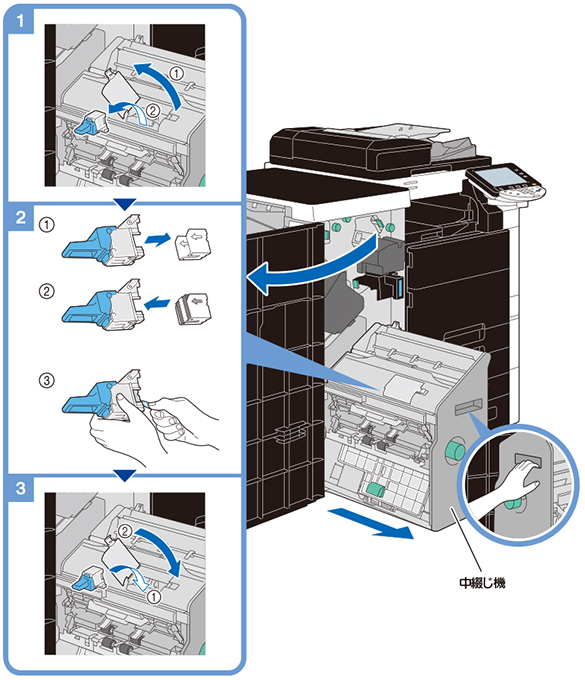 1
①
②

2
①
②
③

3
②
①

中綴じ機