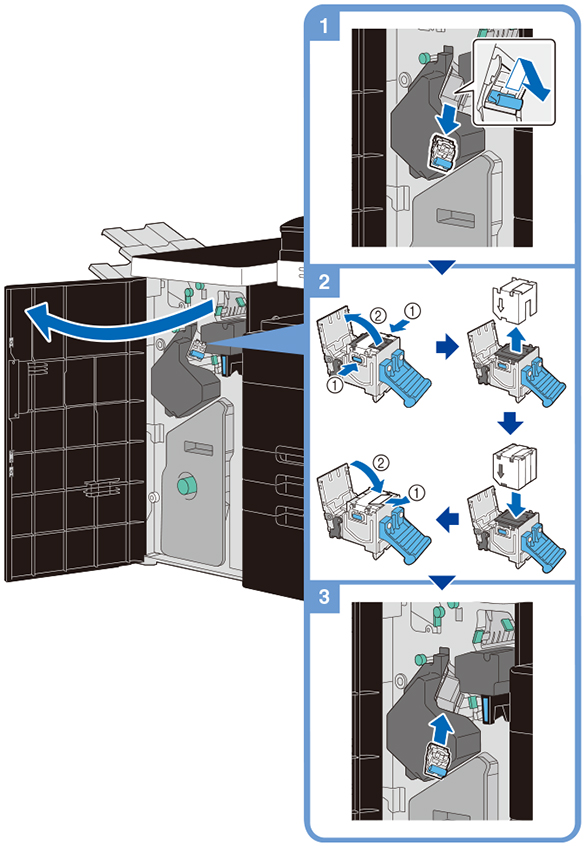 1

2

② ①

①

② ①

3