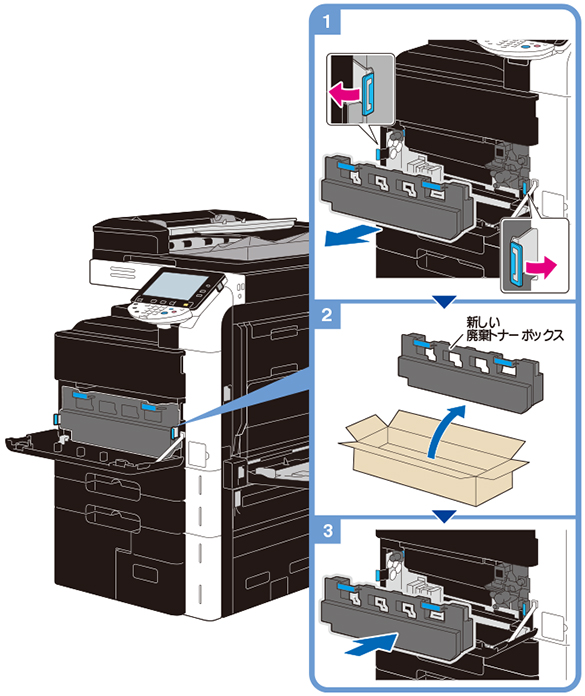 1

2

新しい
廃棄トナーボックス

3