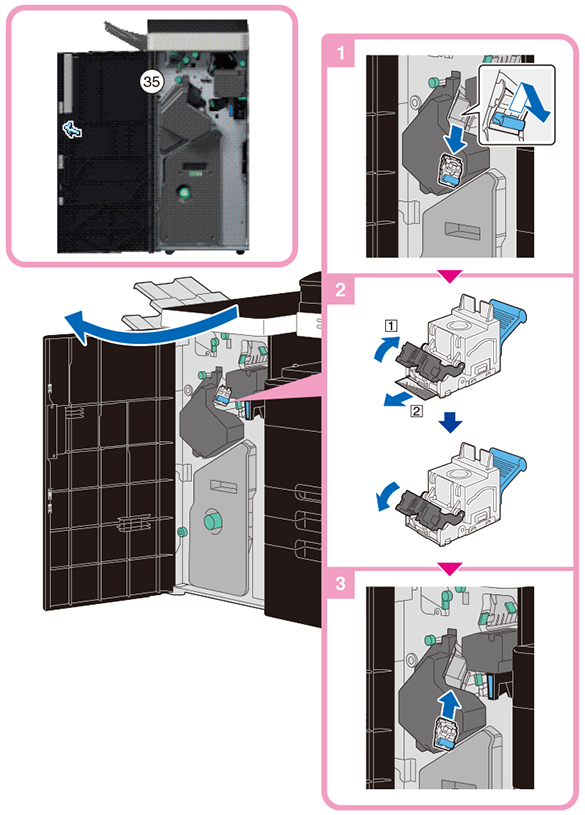 35

1

2

1

2

3