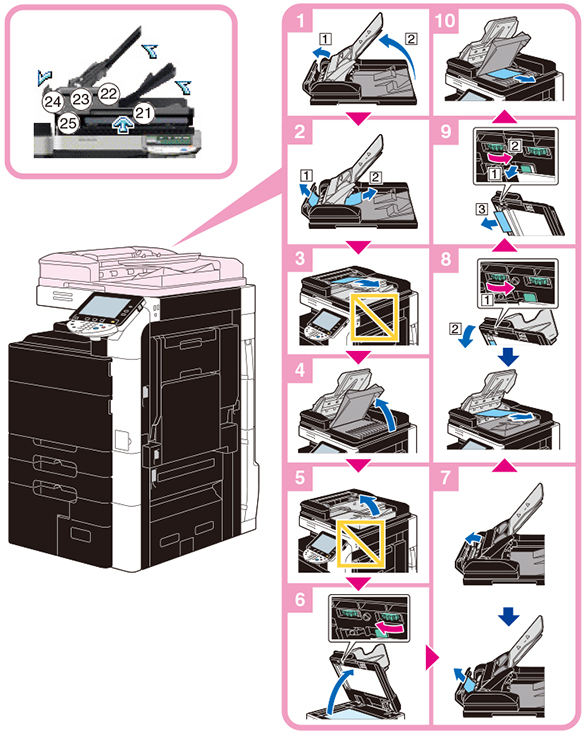 24 23 22 21 25

1 1 2
2 1 2
3
4
5
6
7
8 1 2
9 2 1 3
10