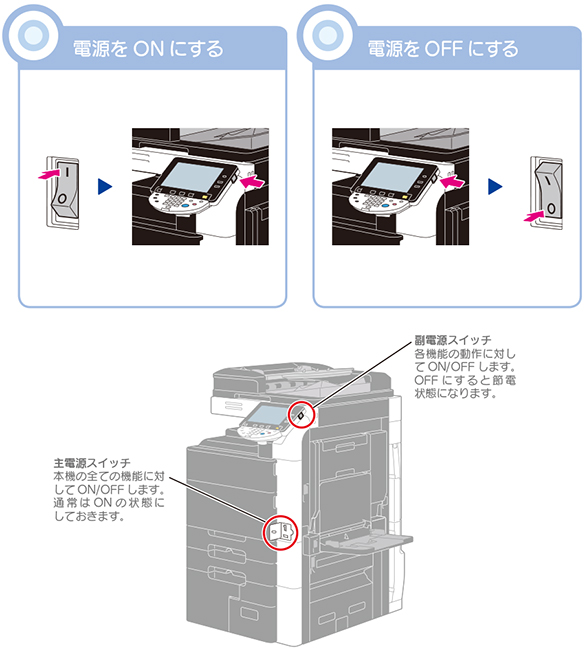 電源を ON にする

電源を OFF にする

副電源スイッチ
各機能の動作に対して ON/OFF します。OFF にすると節電状態になります。

主電源スイッチ
本機の全ての機能に対して ON/OFF します。通常は ON の状態にしておきます。