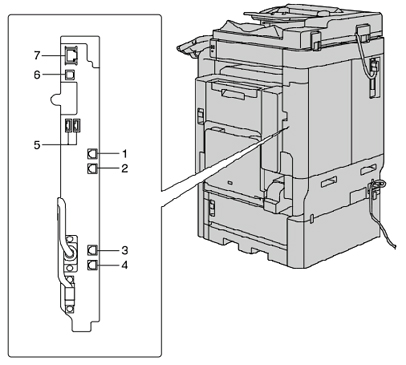 7
6
5
1
2
3
4