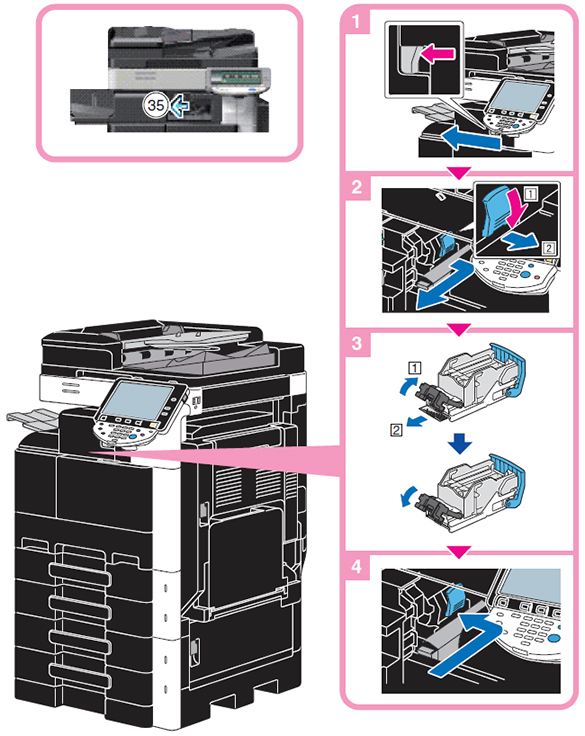 35

1

2

1

2

3

1

2

4