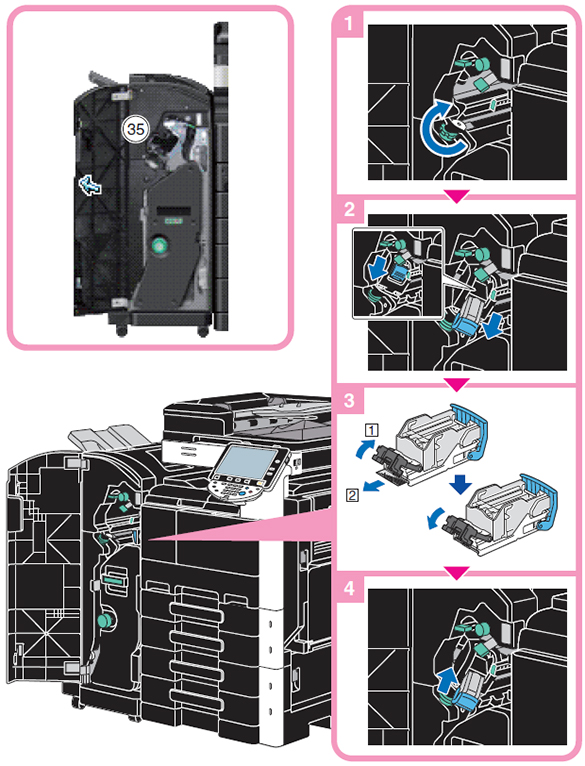 35

1

2

3

1

2

4