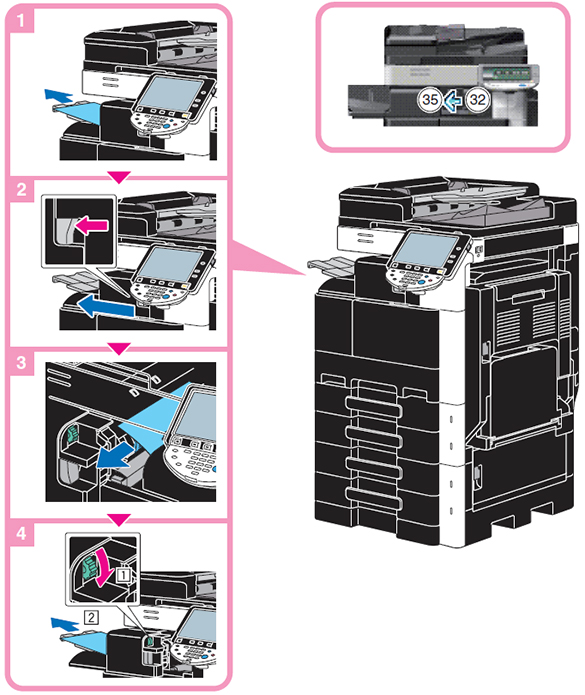 1

2

3

4

1

2

35

32